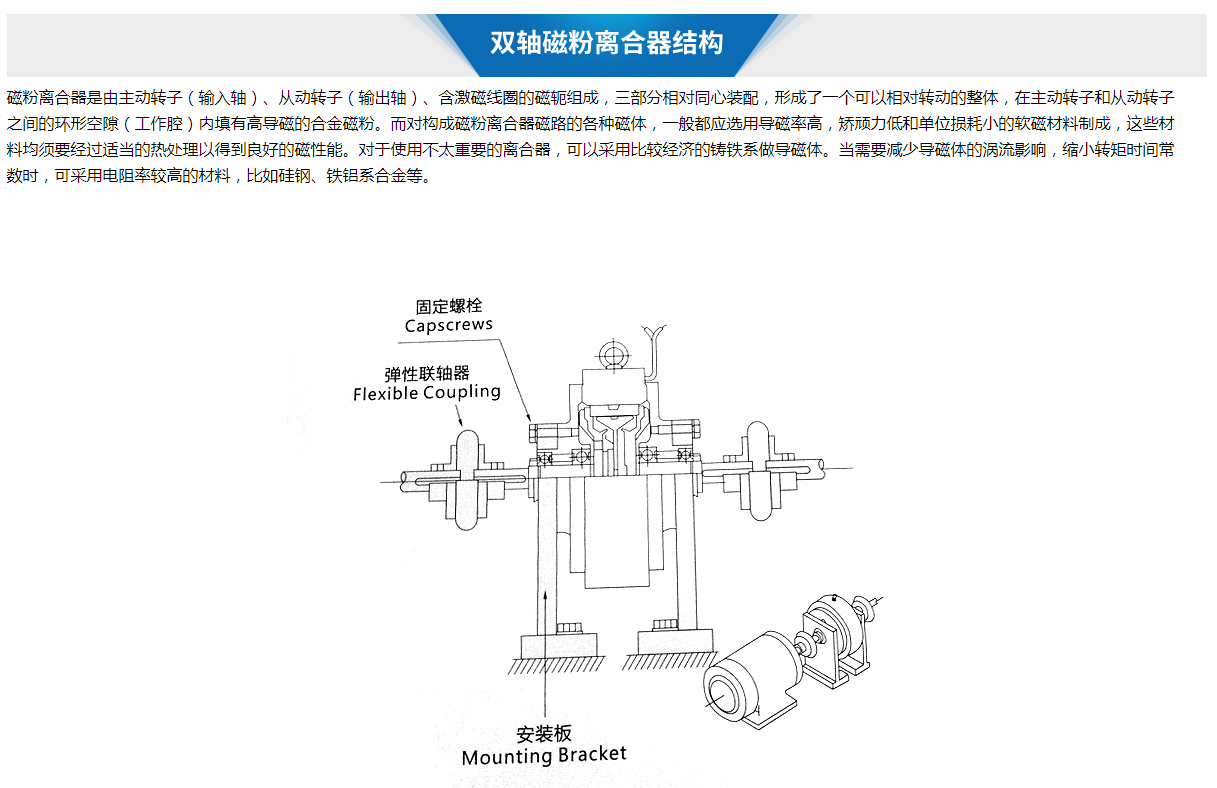 双轴磁粉离合器结构

磁粉离合器是由主动转子（输入轴）、从动转子（输出轴）、含激磁线圈的磁轭组成，三部分相对同心装配，形成了一个可以相对转动的整体，在主动转子和从动转子之间的环形空隙（工作腔）内填有高导磁的合金磁粉。而对构成磁粉离合器磁路的各种磁体，一般都应选用导磁率高，矫顽力低和单位损耗小的软磁材料制成，这些材料均须要经过适当的热处理以得到良好的磁性能。对于使用不太重要的离合器，可以采用比较经济的铸铁系做导磁体。当需要减少导磁体的涡流影响，缩小转矩时间常数时，可采用电阻率较高的材料，比如硅钢、铁铝系合金等。

固定螺栓
Capscrews

弹性联轴器
Flexible Coupling

安装板
Mounting Bracket